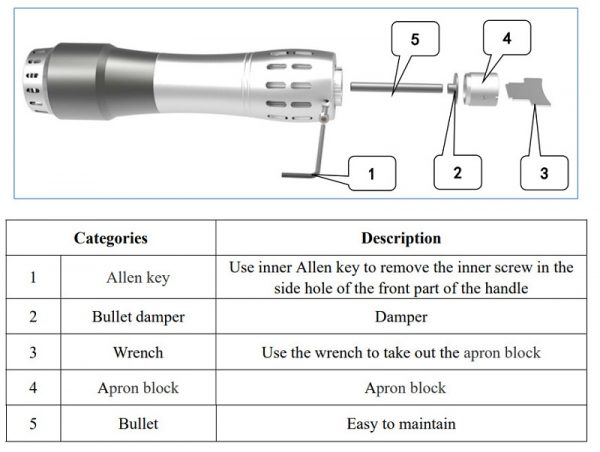 5
4
1
2
3

| Categories | | Description |
|---|---|---|
| 1 | Allen key | Use inner Allen key to remove the inner screw in the side hole of the front part of the handle |
| 2 | Bullet damper | Damper |
| 3 | Wrench | Use the wrench to take out the apron block |
| 4 | Apron block | Apron block |
| 5 | Bullet | Easy to maintain |